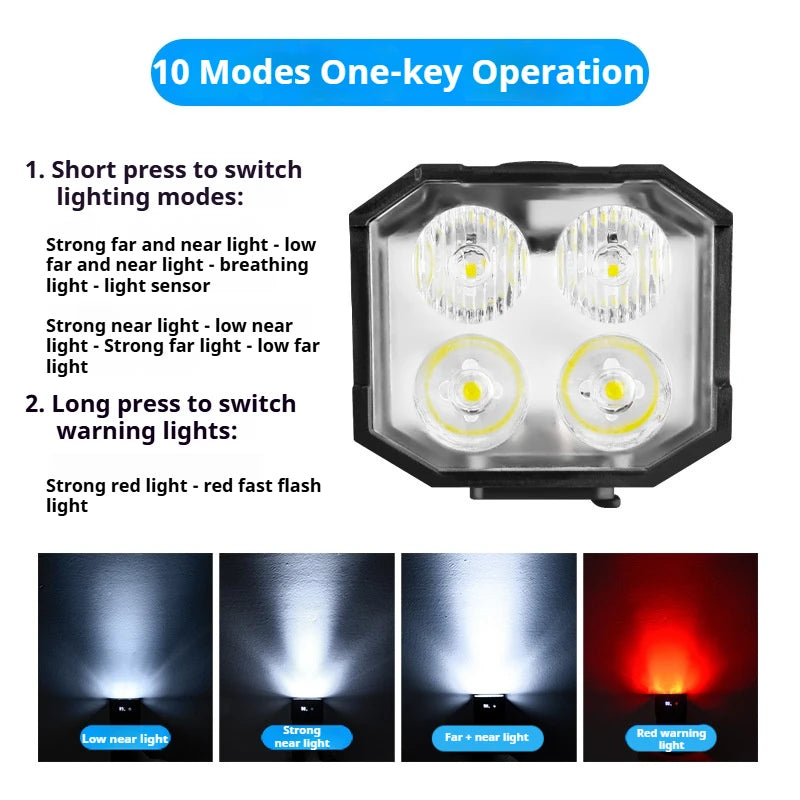 10 Modes One-key Operation

1. Short press to switch lighting modes:

Strong far and near light - low far and near light - breathing light - light sensor

Strong near light - low near light - Strong far light - low far light

2. Long press to switch warning lights:

Strong red light - red fast flash light

Low near light

Strong near light

Far + near light

Red warning light